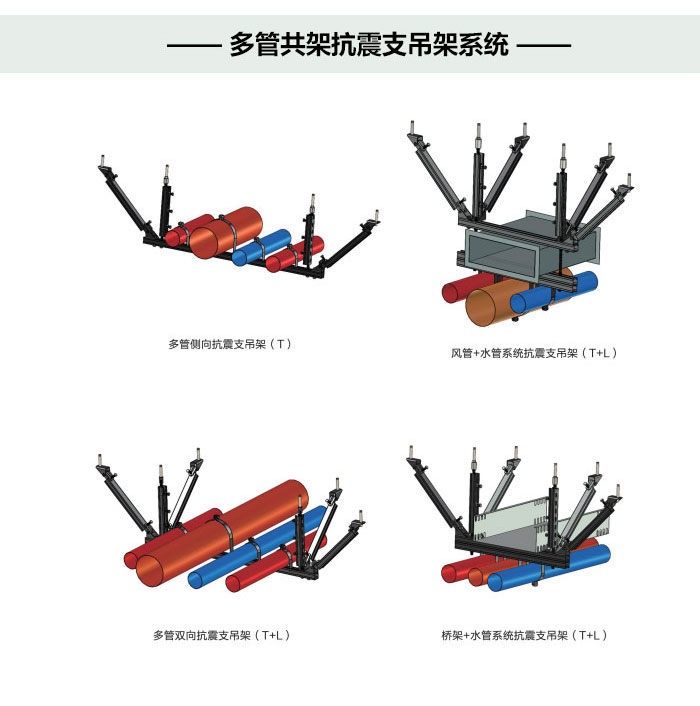 —— 多管共架抗震支吊架系统 ——

多管侧向抗震支吊架（T）

风管+水管系统抗震支吊架（T+L）

多管双向抗震支吊架（T+L）

桥架+水管系统抗震支吊架（T+L）